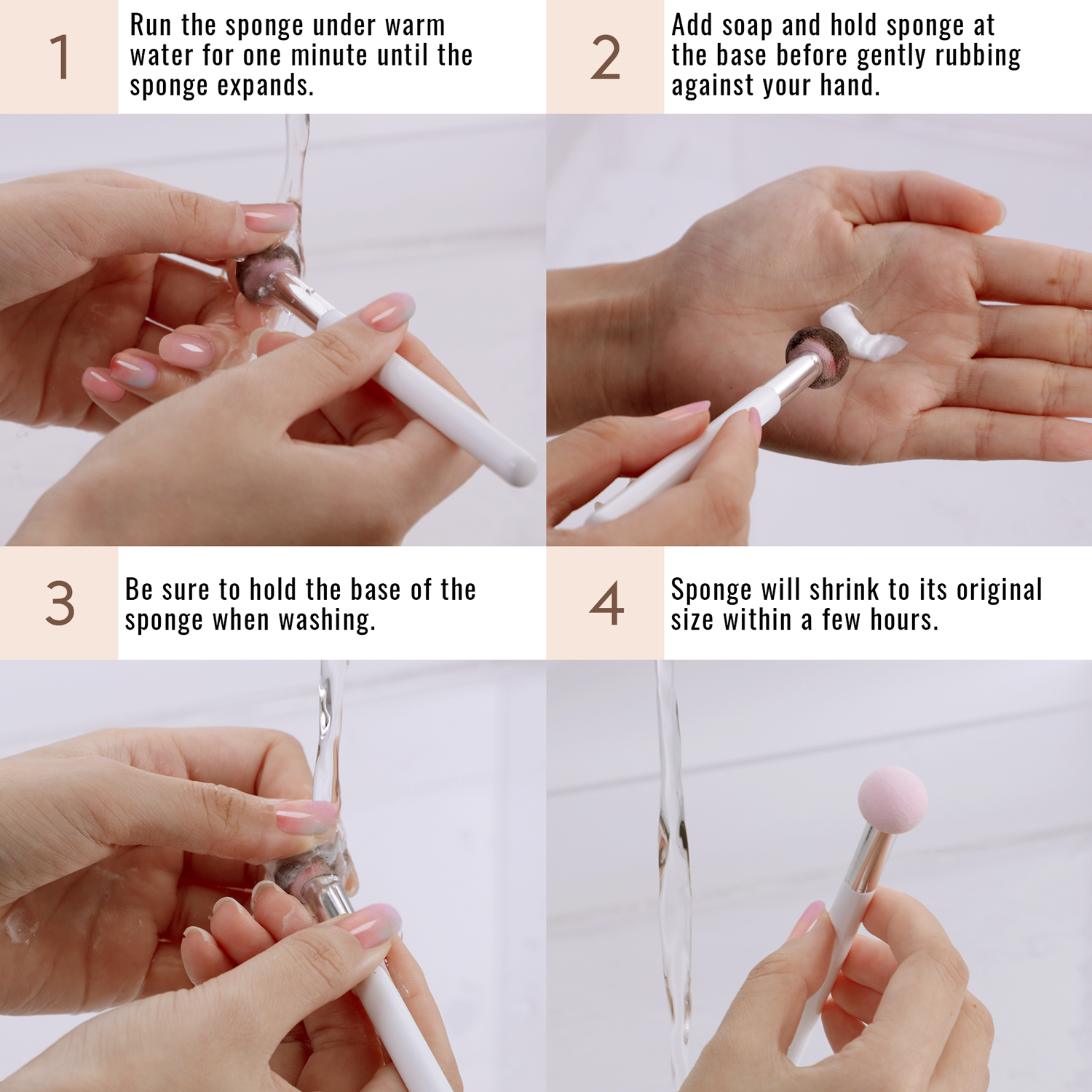 1
Run the sponge under warm water for one minute until the sponge expands.

2
Add soap and hold sponge at the base before gently rubbing against your hand.

3
Be sure to hold the base of the sponge when washing.

4
Sponge will shrink to its original size within a few hours.